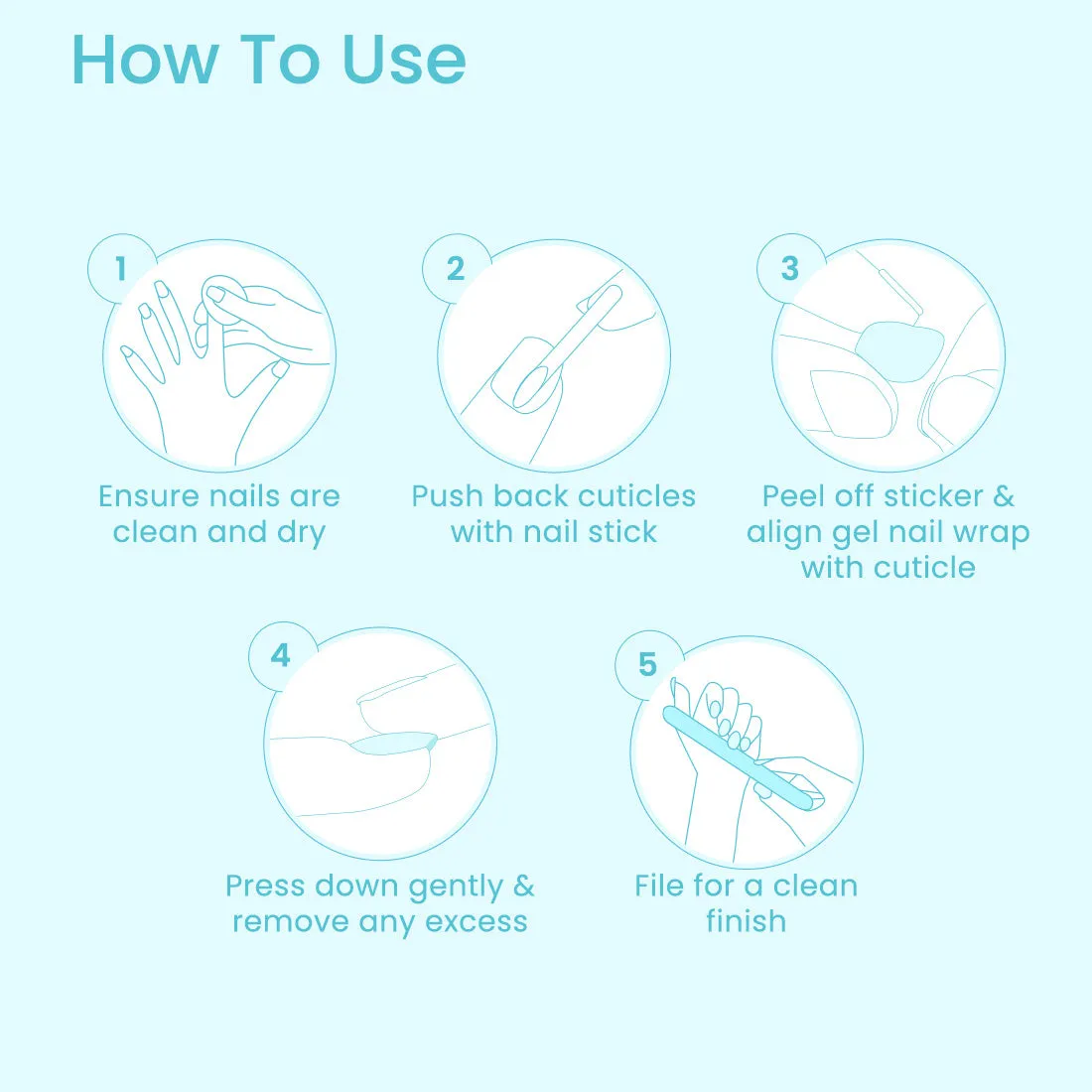 How To Use

1
Ensure nails are clean and dry

2
Push back cuticles with nail stick

3
Peel off sticker & align gel nail wrap with cuticle

4
Press down gently & remove any excess

5
File for a clean finish