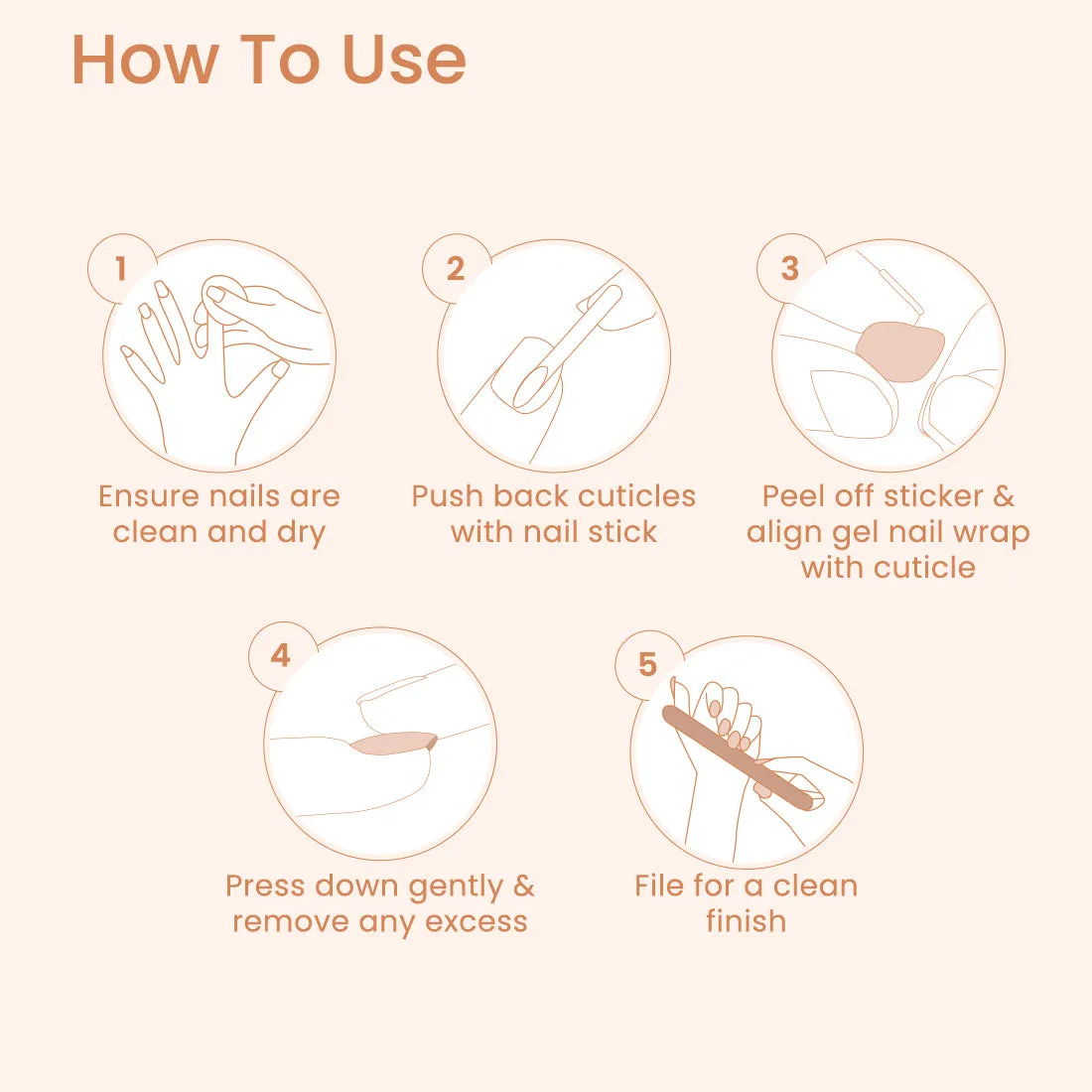 How To Use

1
Ensure nails are clean and dry

2
Push back cuticles with nail stick

3
Peel off sticker & align gel nail wrap with cuticle

4
Press down gently & remove any excess

5
File for a clean finish