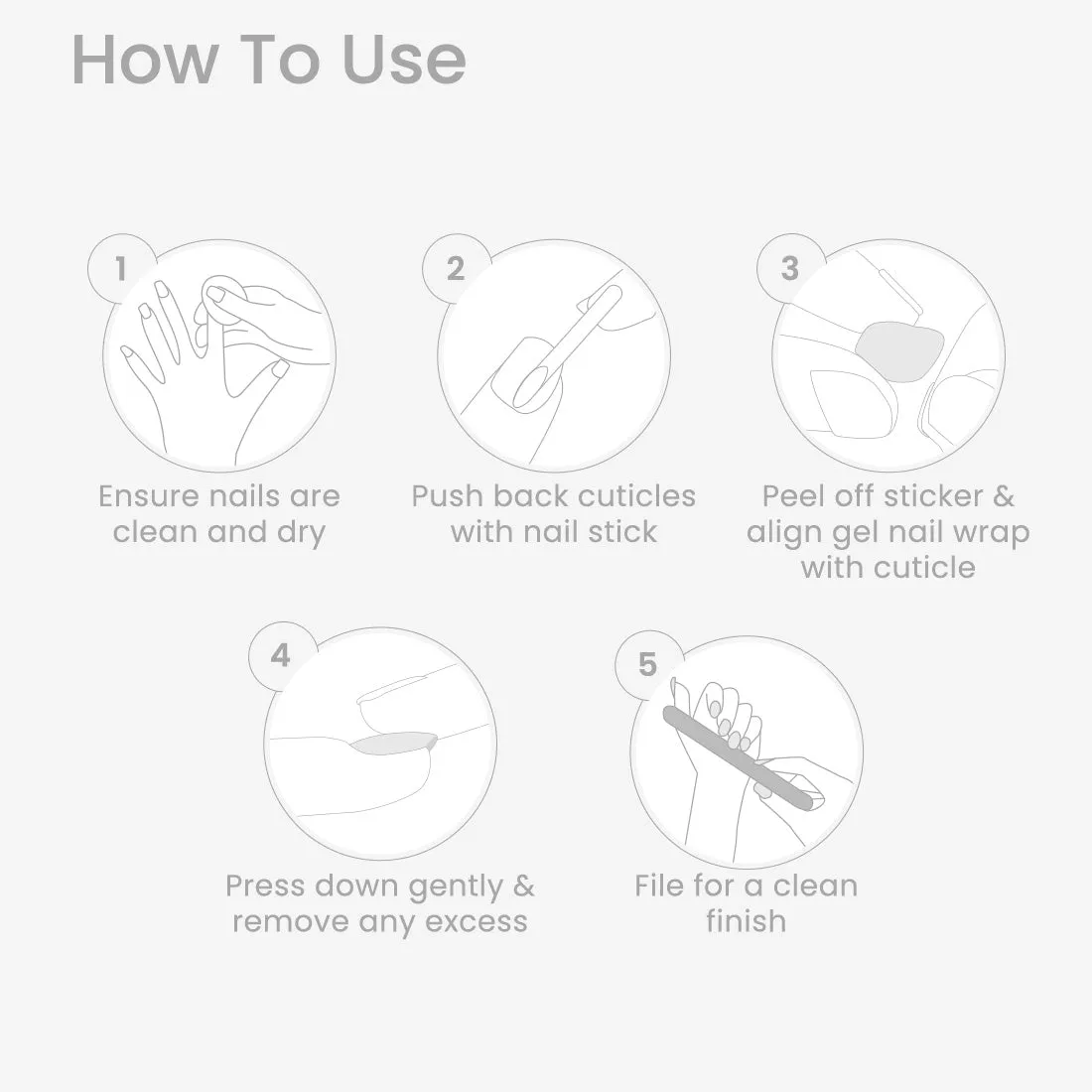 How To Use

1

Ensure nails are clean and dry

2

Push back cuticles with nail stick

3

Peel off sticker & align gel nail wrap with cuticle

4

Press down gently & remove any excess

5

File for a clean finish