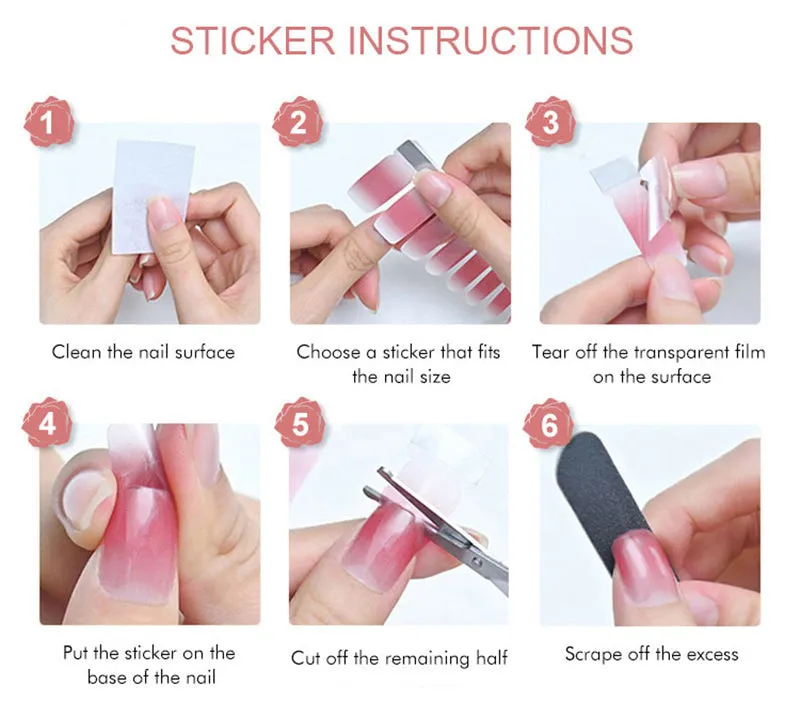 STICKER INSTRUCTIONS

1

Clean the nail surface

2

Choose a sticker that fits the nail size

3

Tear off the transparent film on the surface

4

Put the sticker on the base of the nail

5

Cut off the remaining half

6

Scrape off the excess